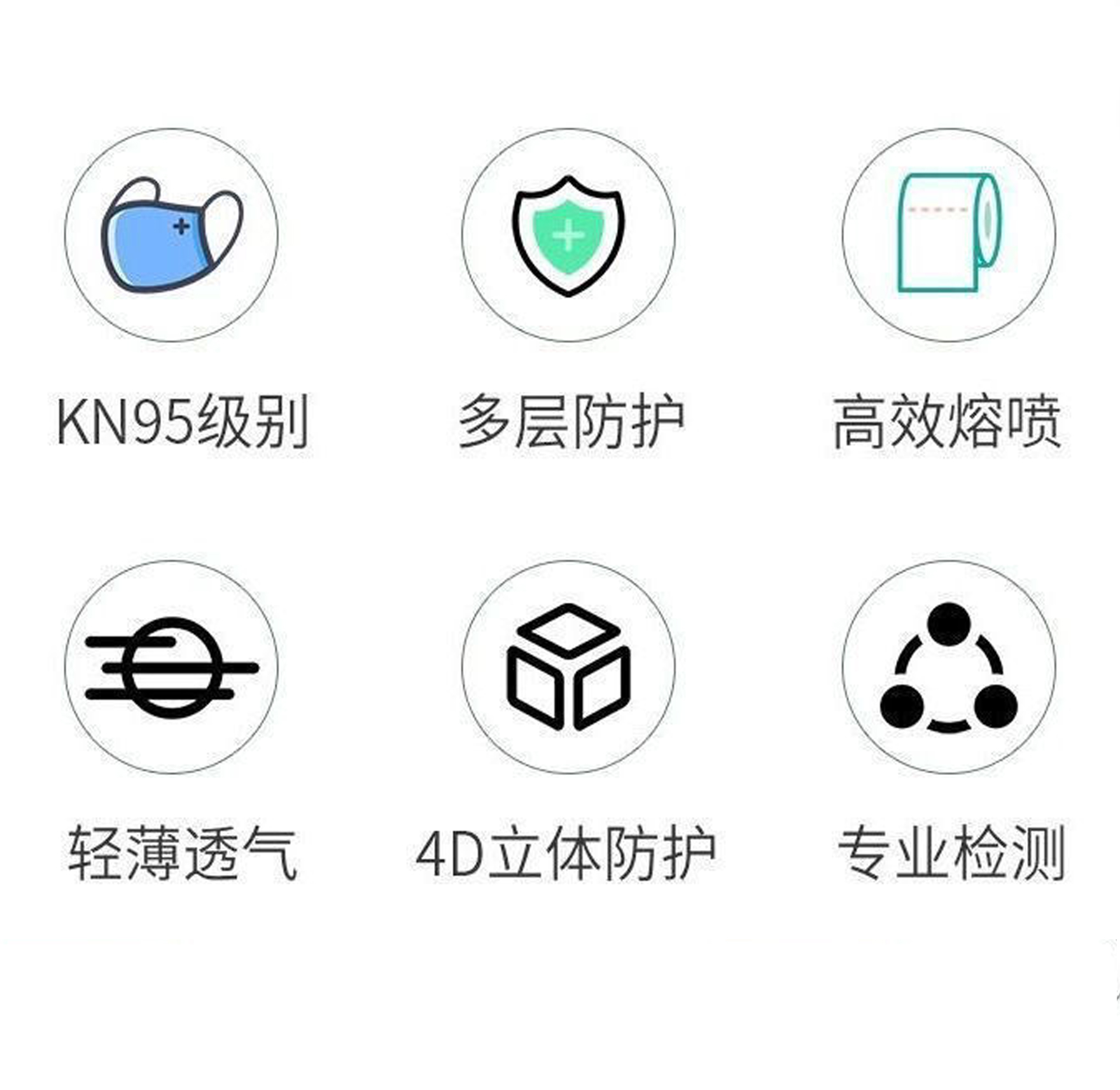 KN95级别

多层防护

高效熔喷

轻薄透气

4D立体防护

专业检测